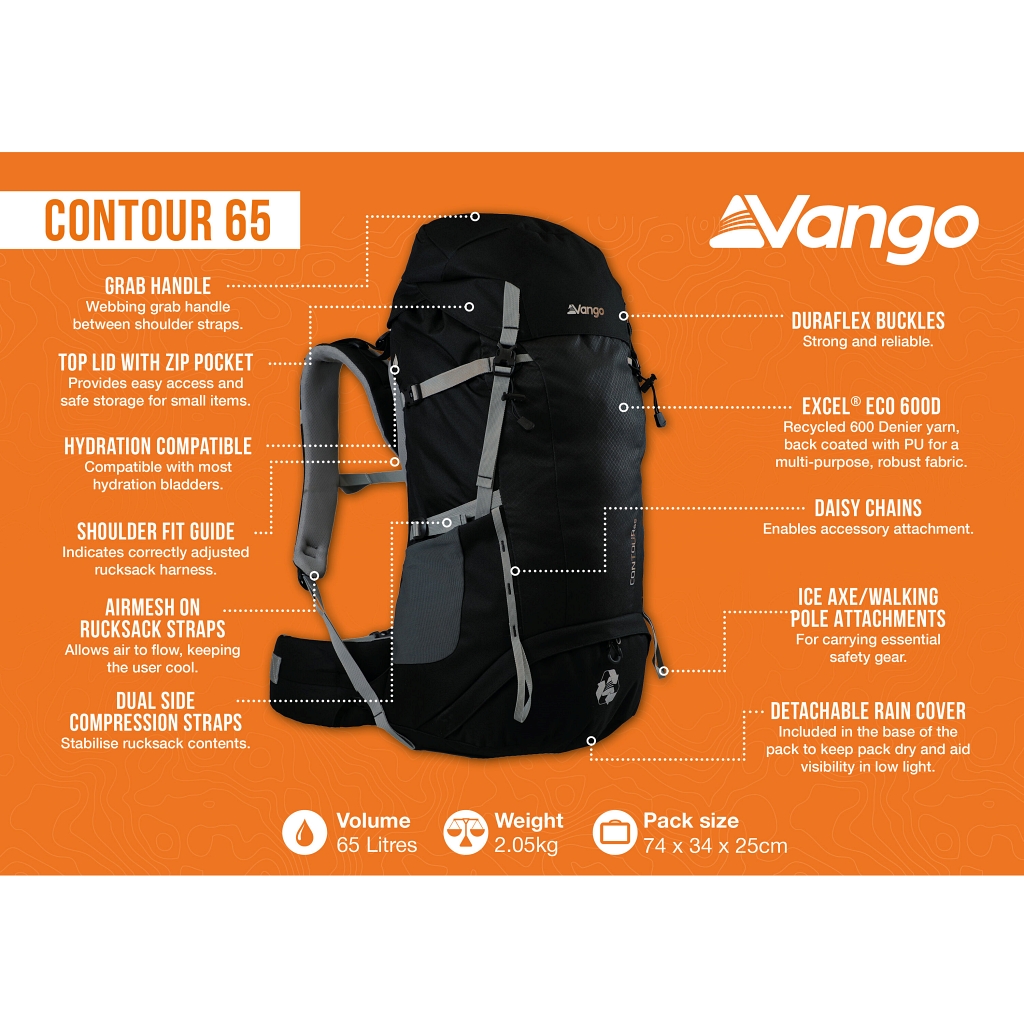 CONTOUR 65

Vango

GRAB HANDLE
Webbing grab handle between shoulder straps.

TOP LID WITH ZIP POCKET
Provides easy access and safe storage for small items.

HYDRATION COMPATIBLE
Compatible with most hydration bladders.

SHOULDER FIT GUIDE
Indicates correctly adjusted rucksack harness.

AIRMESH ON RUCKSACK STRAPS
Allows air to flow, keeping the user cool.

DUAL SIDE COMPRESSION STRAPS
Stabilise rucksack contents.

Vango

CONTOUR 65

DURAFLEX BUCKLES
Strong and reliable.

EXCEL® ECO 600D
Recycled 600 Denier yarn, back coated with PU for a multi-purpose, robust fabric.

DAISY CHAINS
Enables accessory attachment.

ICE AXE/WALKING POLE ATTACHMENTS
For carrying essential safety gear.

DETACHABLE RAIN COVER
Included in the base of the pack to keep pack dry and aid visibility in low light.

Volume
65 Litres

Weight
2.05kg

Pack size
74 x 34 x 25cm