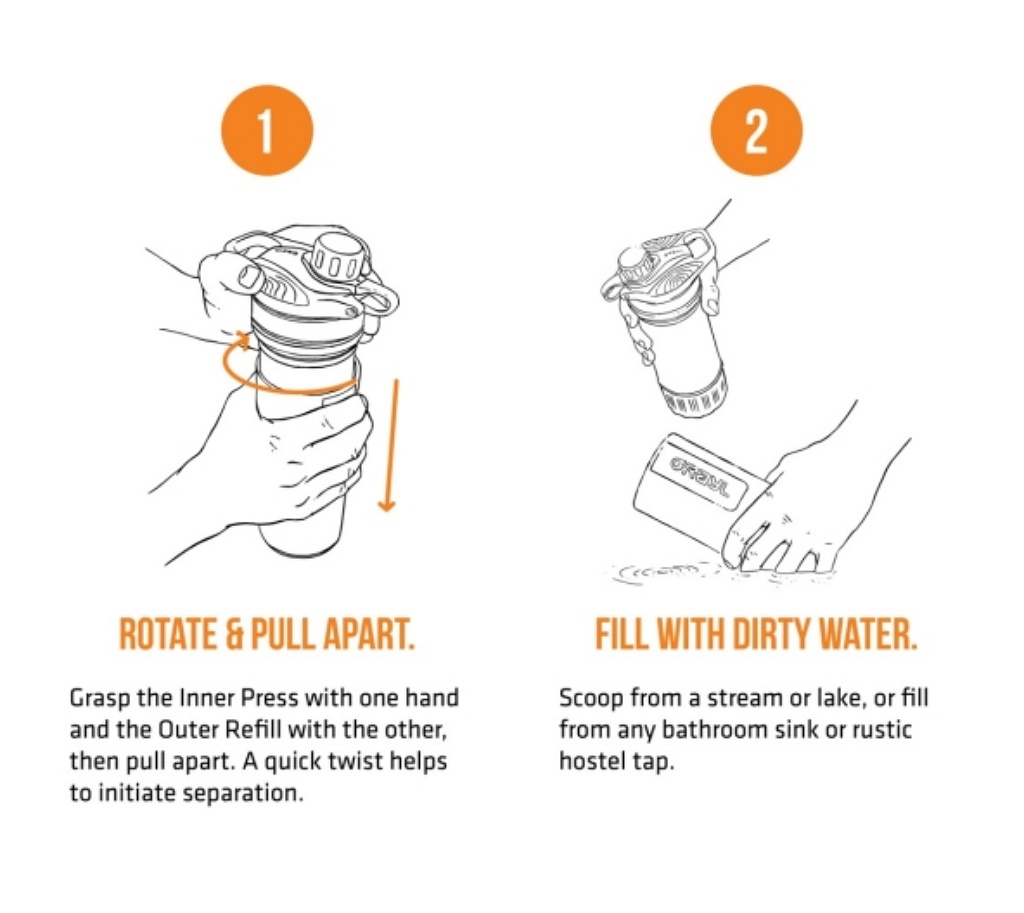 1

ROTATE & PULL APART.

Grasp the Inner Press with one hand and the Outer Refill with the other, then pull apart. A quick twist helps to initiate separation.

2

GRAYL

FILL WITH DIRTY WATER.

Scoop from a stream or lake, or fill from any bathroom sink or rustic hostel tap.