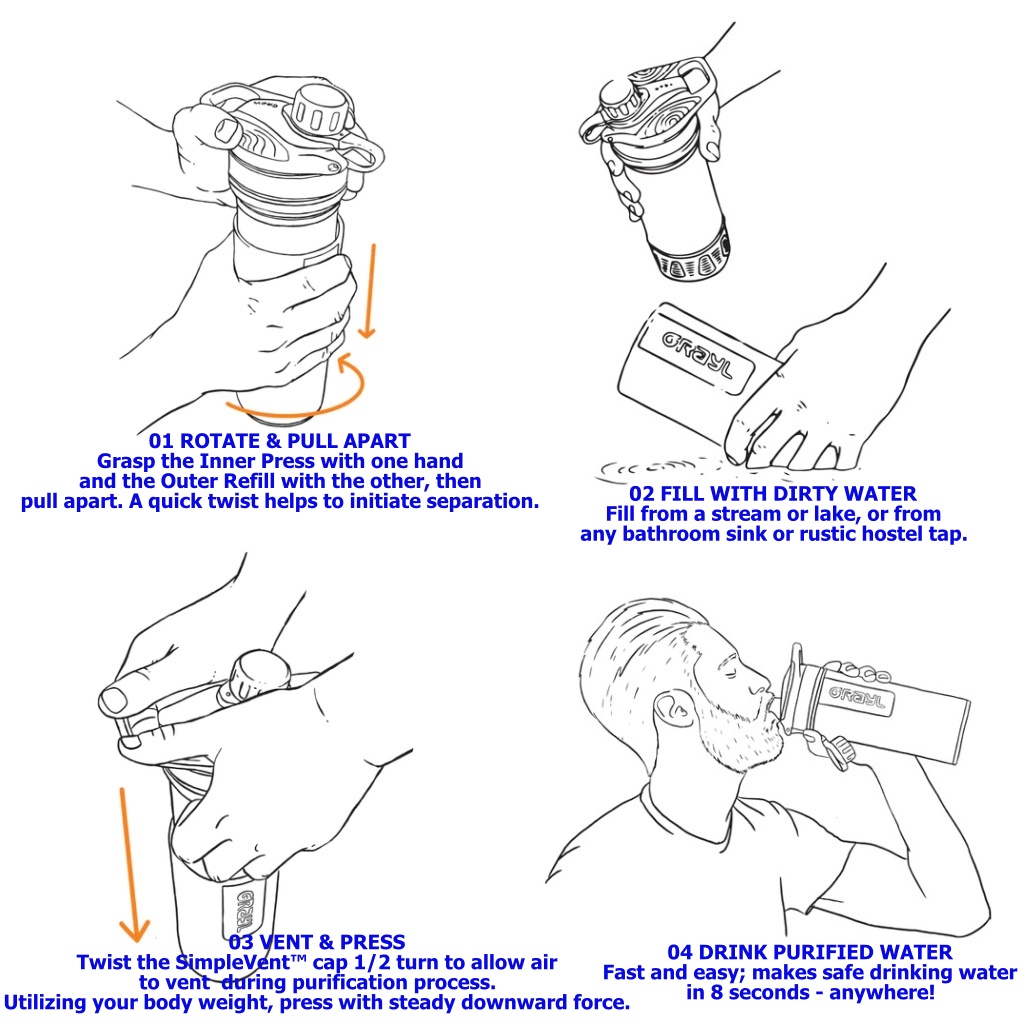 01 ROTATE & PULL APART
Grasp the Inner Press with one hand and the Outer Refill with the other, then pull apart. A quick twist helps to initiate separation.

GRAYL

02 FILL WITH DIRTY WATER
Fill from a stream or lake, or from any bathroom sink or rustic hostel tap.

GRAYL

03 VENT & PRESS
Twist the SimpleVent™ cap 1/2 turn to allow air to vent during purification process.
Utilizing your body weight, press with steady downward force.

GRAYL

04 DRINK PURIFIED WATER
Fast and easy; makes safe drinking water in 8 seconds - anywhere!